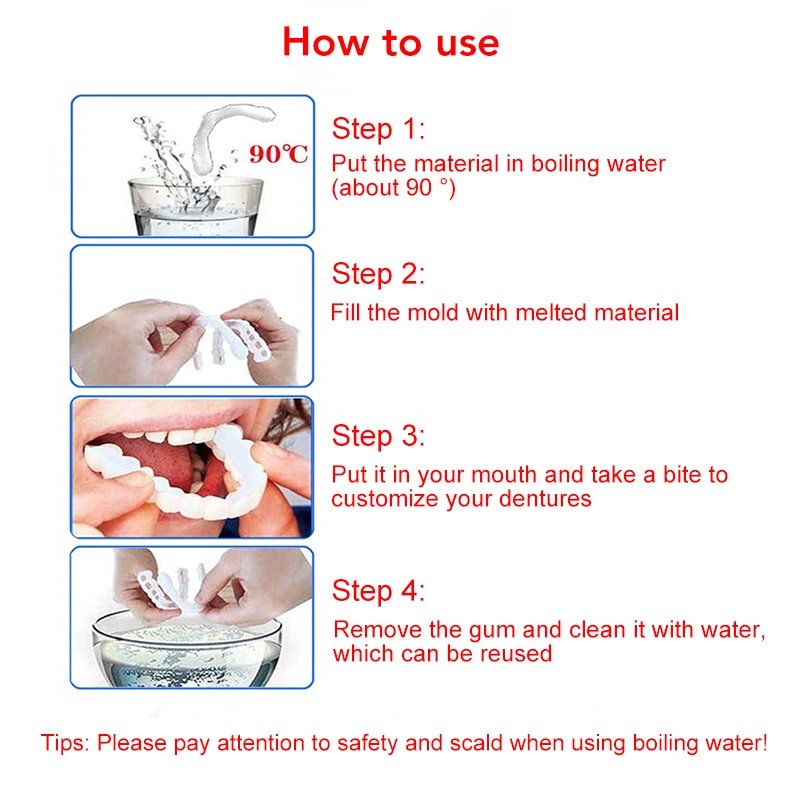 How to use

90℃

Step 1:
Put the material in boiling water (about 90 °)

Step 2:
Fill the mold with melted material

Step 3:
Put it in your mouth and take a bite to customize your dentures

Step 4:
Remove the gum and clean it with water, which can be reused

Tips: Please pay attention to safety and scald when using boiling water!